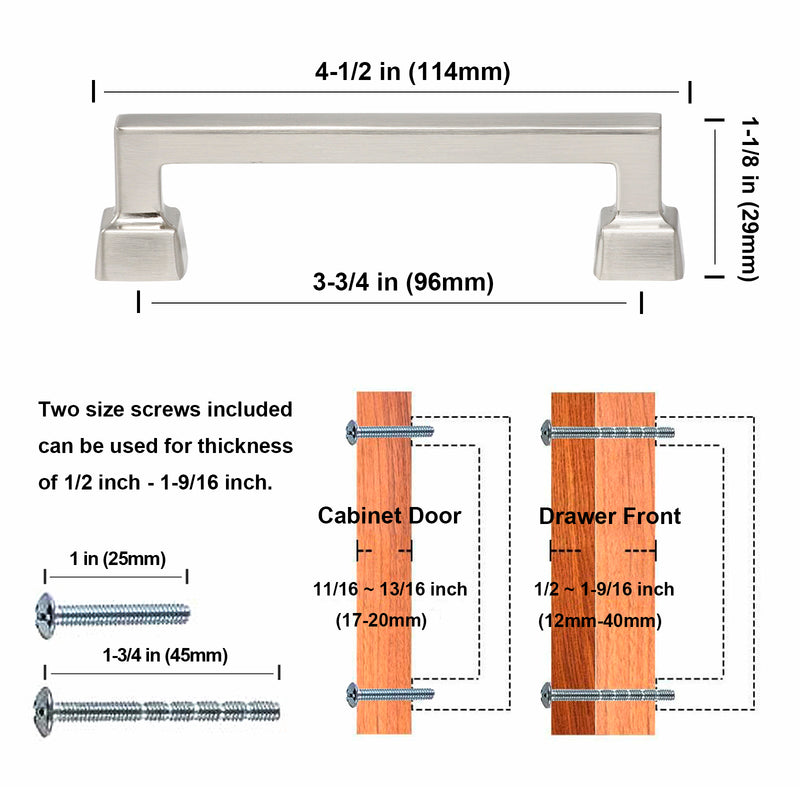 4-1/2 in (114mm)

1-1/8 in (29mm)

3-3/4 in (96mm)

Two size screws included can be used for thickness of 1/2 inch - 1-9/16 inch.

1 in (25mm)

1-3/4 in (45mm)

Cabinet Door

11/16 ~ 13/16 inch (17-20mm)

Drawer Front

1/2 ~ 1-9/16 inch (12mm-40mm)